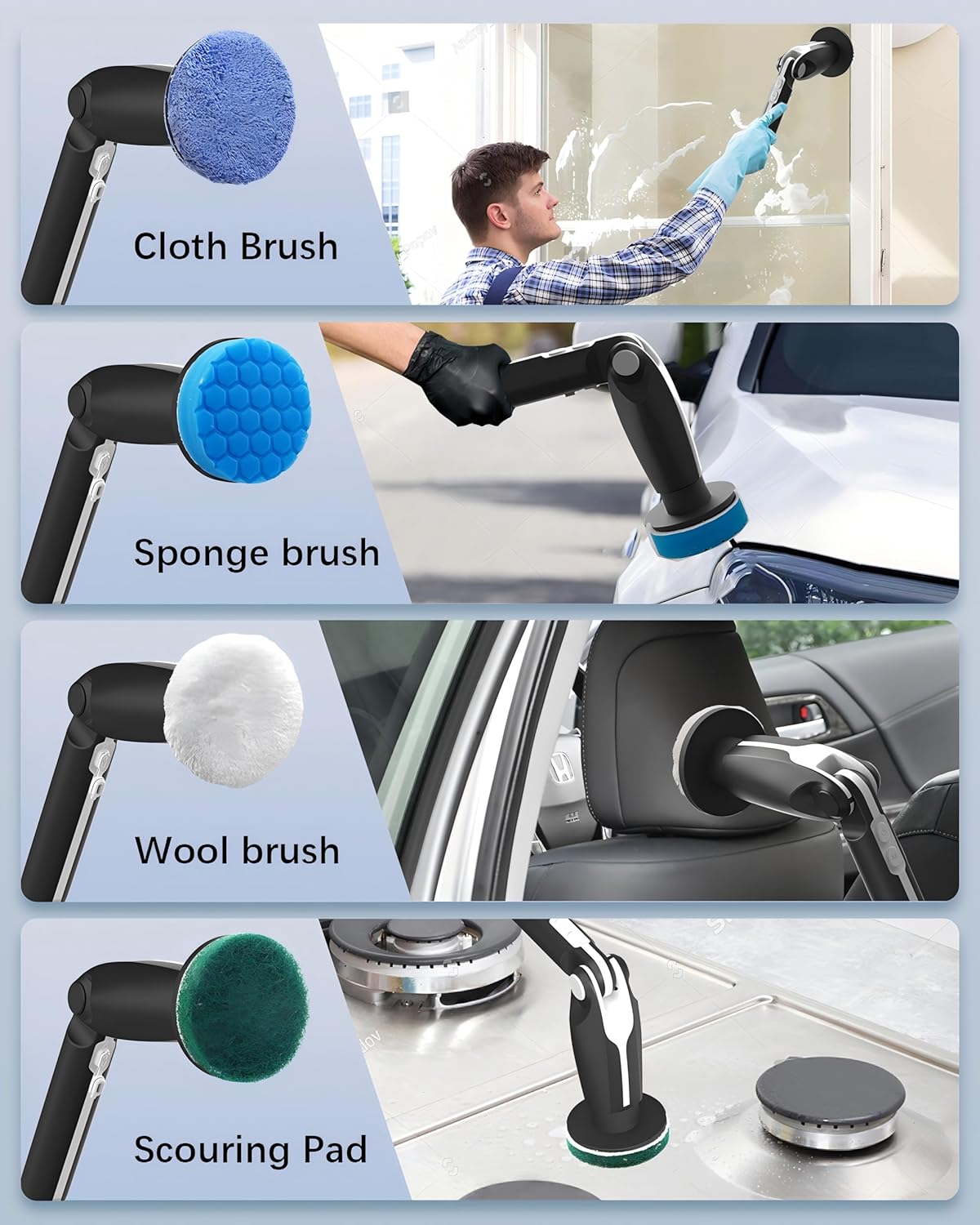 Cloth Brush

Sponge brush

Wool brush

Scouring Pad